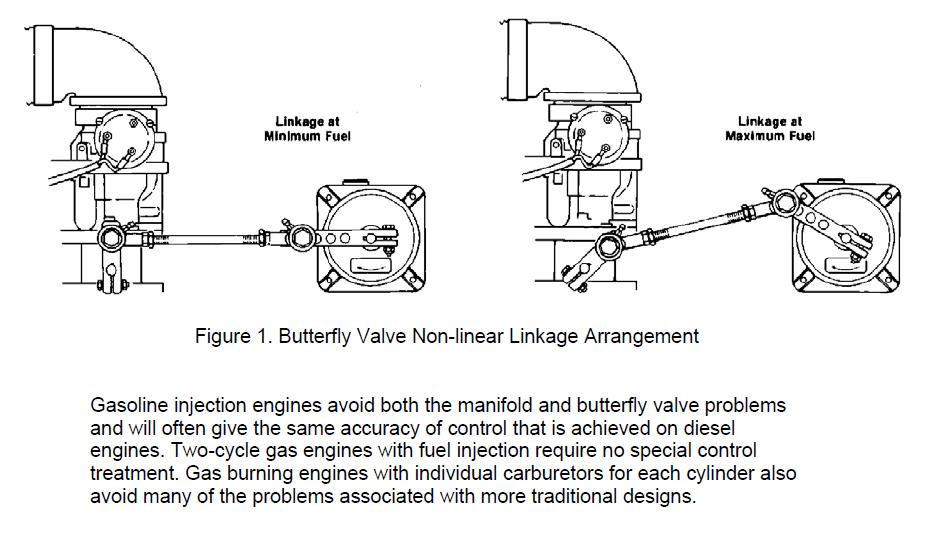 Linkage at Minimum Fuel

Linkage at Maximum Fuel

Figure 1. Butterfly Valve Non-linear Linkage Arrangement

Gasoline injection engines avoid both the manifold and butterfly valve problems and will often give the same accuracy of control that is achieved on diesel engines. Two-cycle gas engines with fuel injection require no special control treatment. Gas burning engines with individual carburetors for each cylinder also avoid many of the problems associated with more traditional designs.